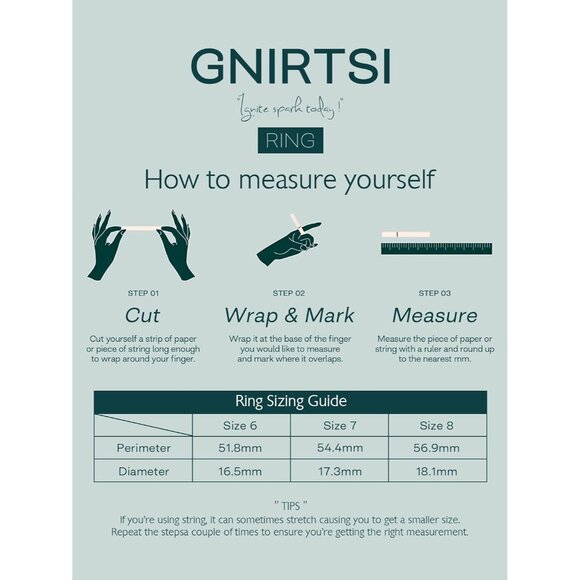 GNIRTSI

"Ignite spark today !"

RING

How to measure yourself

STEP 01

Cut

Cut yourself a strip of paper or piece of string long enough to wrap around your finger.

STEP 02

Wrap & Mark

Wrap it at the base of the finger you would like to measure and mark where it overlaps.

STEP 03

Measure

Measure the piece of paper or string with a ruler and round up to the nearest mm.

Ring Sizing Guide

| | Size 6 | Size 7 | Size 8 |
|---|---|---|---|
| Perimeter | 51.8mm | 54.4mm | 56.9mm |
| Diameter | 16.5mm | 17.3mm | 18.1mm |

" TIPS "

If you're using string, it can sometimes stretch causing you to get a smaller size. Repeat the stepsa couple of times to ensure you're getting the right measurement.